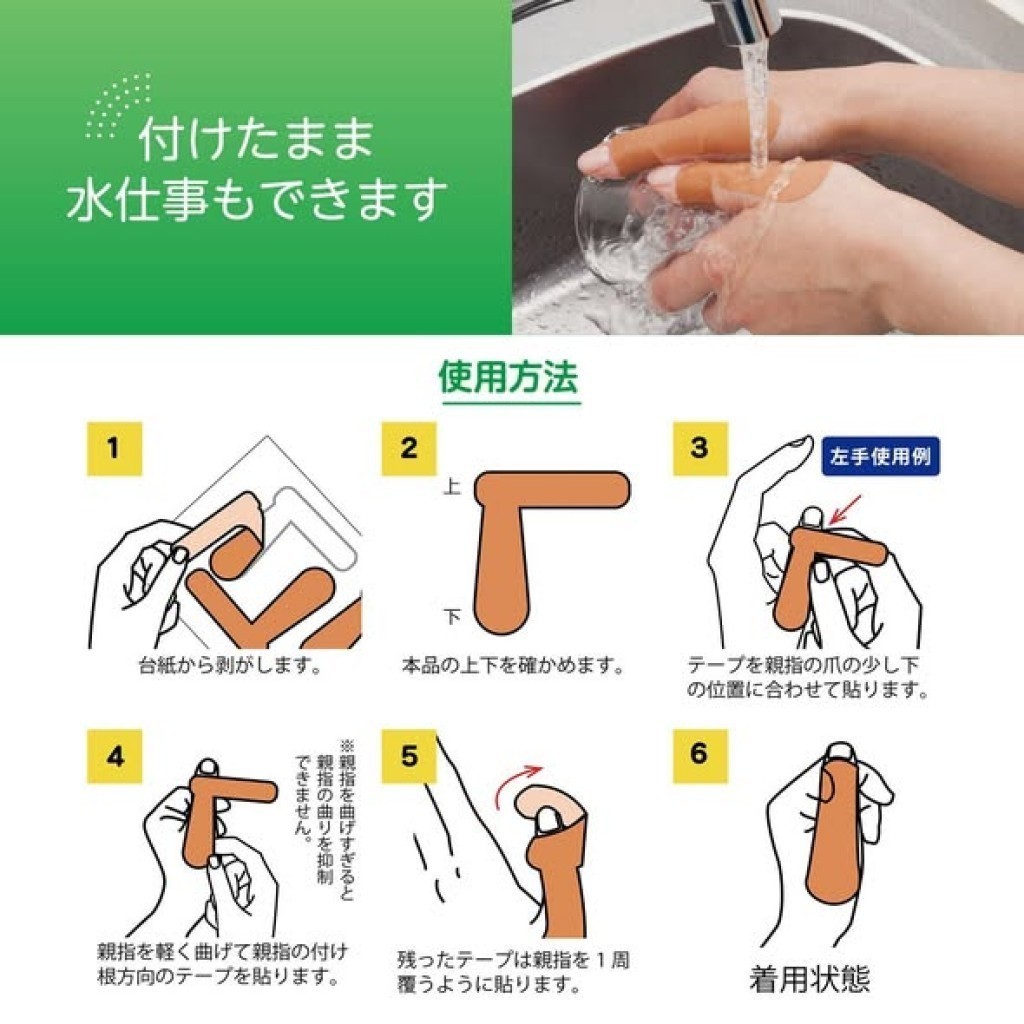 付けたまま
水仕事もできます

使用方法

1
台紙から剥がします。

2
上
下
本品の上下を確かめます。

3
左手使用例
テープを親指の爪の少し下の位置に合わせて貼ります。

4
※親指を曲げすぎると親指の曲りを抑制できません。
親指を軽く曲げて親指の付け根方向のテープを貼ります。

5
残ったテープは親指を１周覆うように貼ります。

6
着用状態