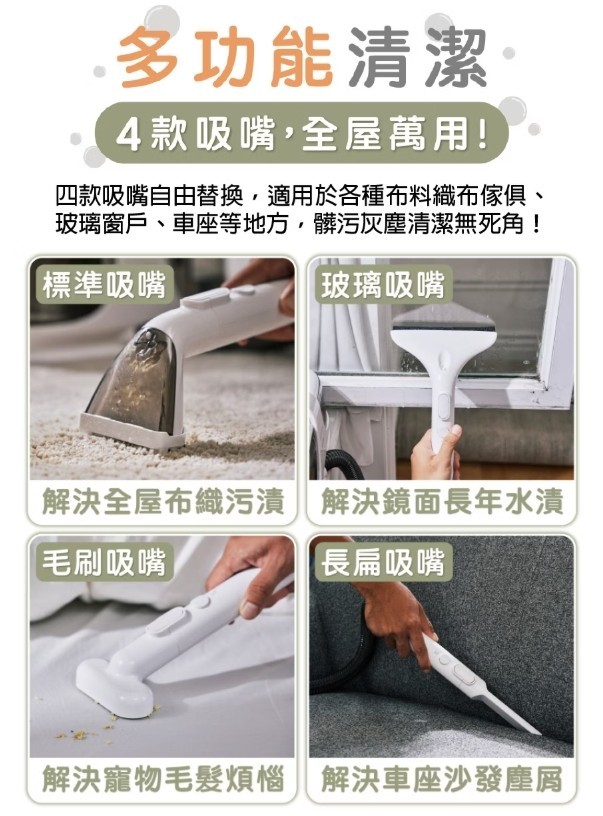 多功能清潔

4款吸嘴，全屋萬用！

四款吸嘴自由替換，適用於各種布料織布傢俱、玻璃窗戶、車座等地方，髒污灰塵清潔無死角！

標準吸嘴

解決全屋布織污漬

玻璃吸嘴

解決鏡面長年水漬

毛刷吸嘴

解決寵物毛髮煩惱

長扁吸嘴

解決車座沙發塵屑